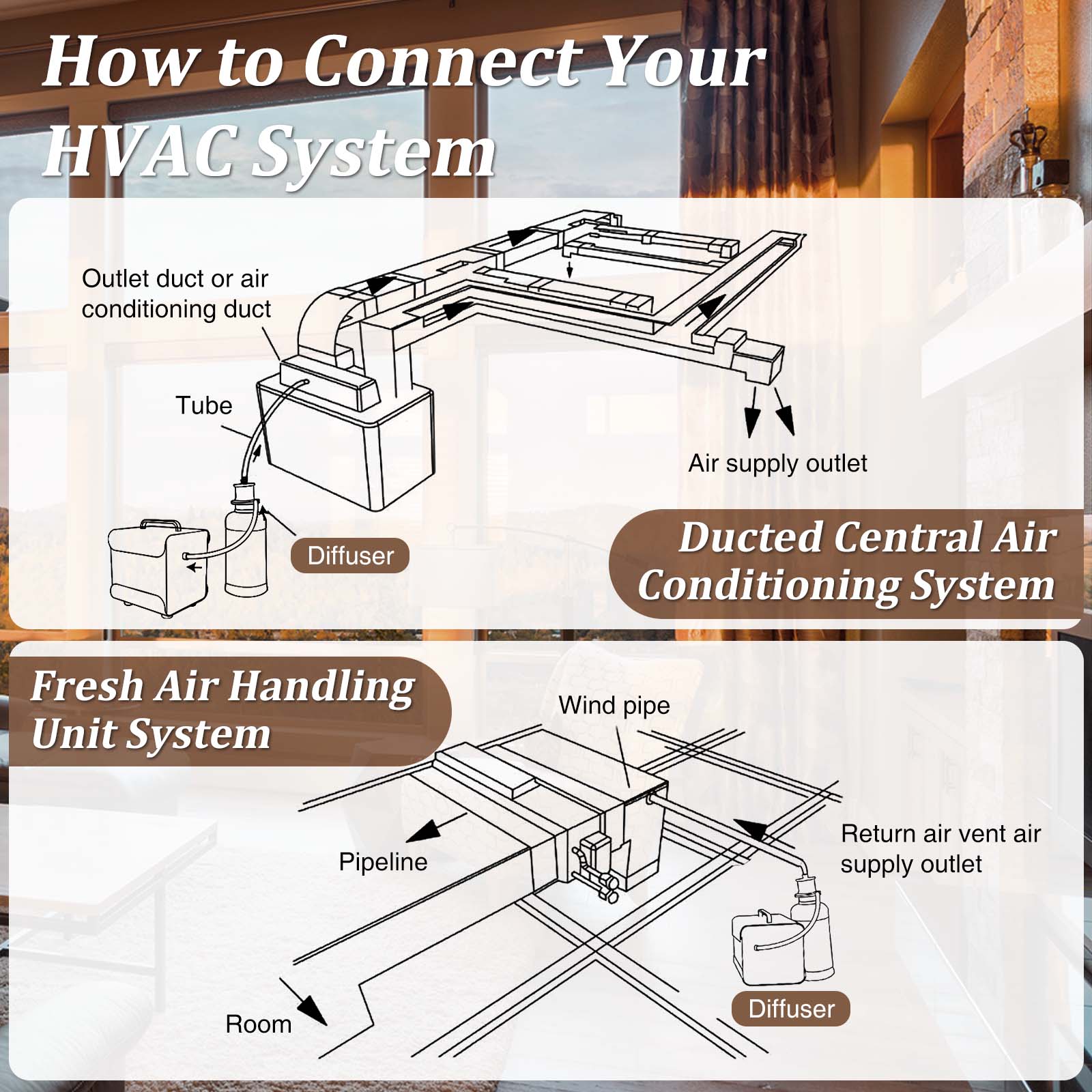 How to Connect Your HVAC System

Outlet duct or air conditioning duct

Tube

Air supply outlet

Diffuser

Ducted Central Air Conditioning System

Fresh Air Handling Unit System

Wind pipe

Pipeline

Return air vent air supply outlet

Room

Diffuser