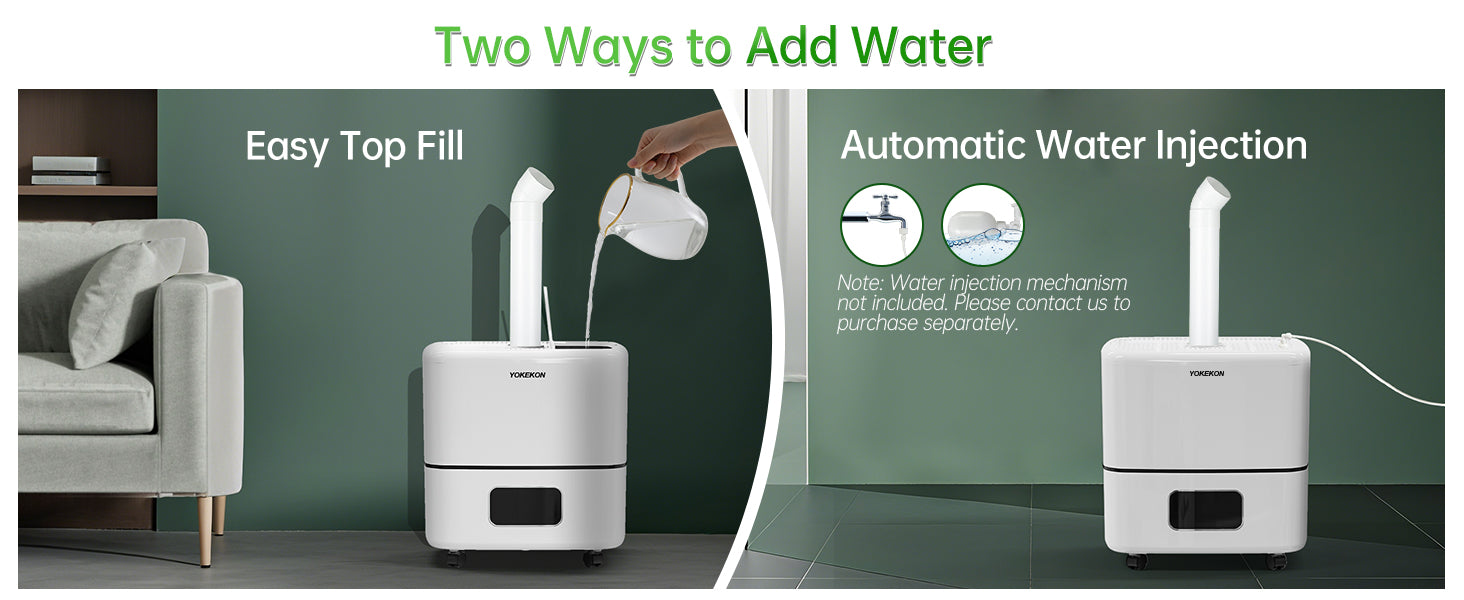 Two Ways to Add Water

Easy Top Fill

YOKEKON

Automatic Water Injection

Note: Water injection mechanism not included. Please contact us to purchase separately.

YOKEKON